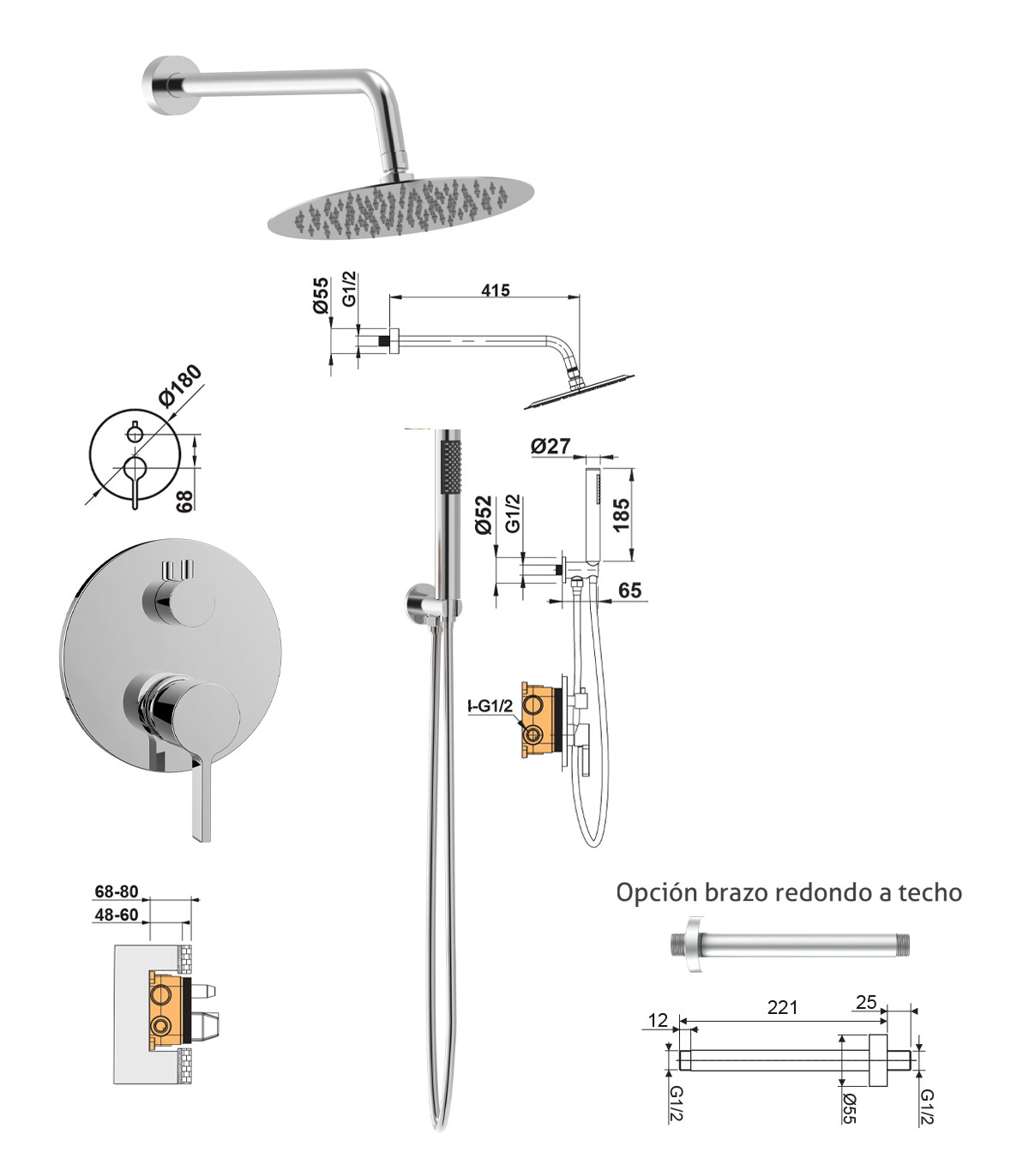 Ø55
G1/2
415
Ø180
68
Ø27
Ø52
G1/2
185
65
I-G1/2
68-80
48-60
Opción brazo redondo a techo
12
221
25
G1/2
Ø55
G1/2